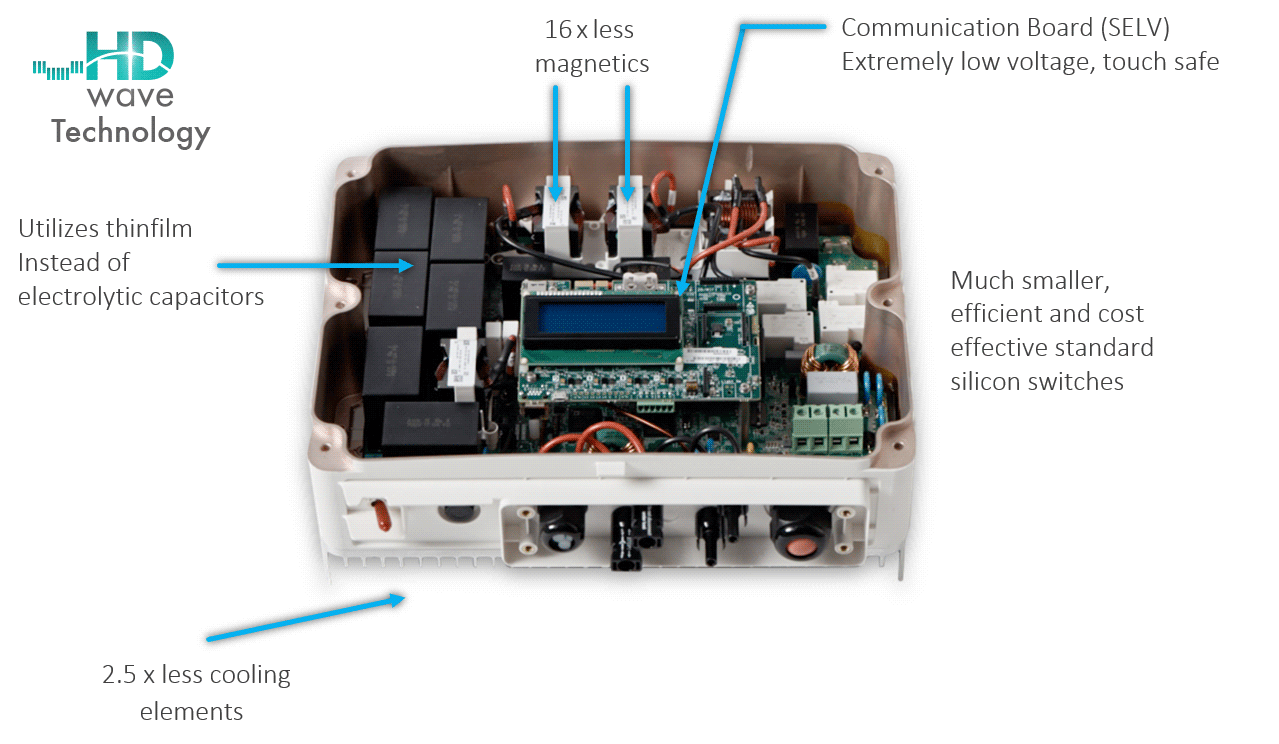 HD
wave
Technology

16 x less
magnetics

Communication Board (SELV)
Extremely low voltage, touch safe

Utilizes thinfilm
Instead of
electrolytic capacitors

Much smaller,
efficient and cost
effective standard
silicon switches

2.5 x less cooling
elements