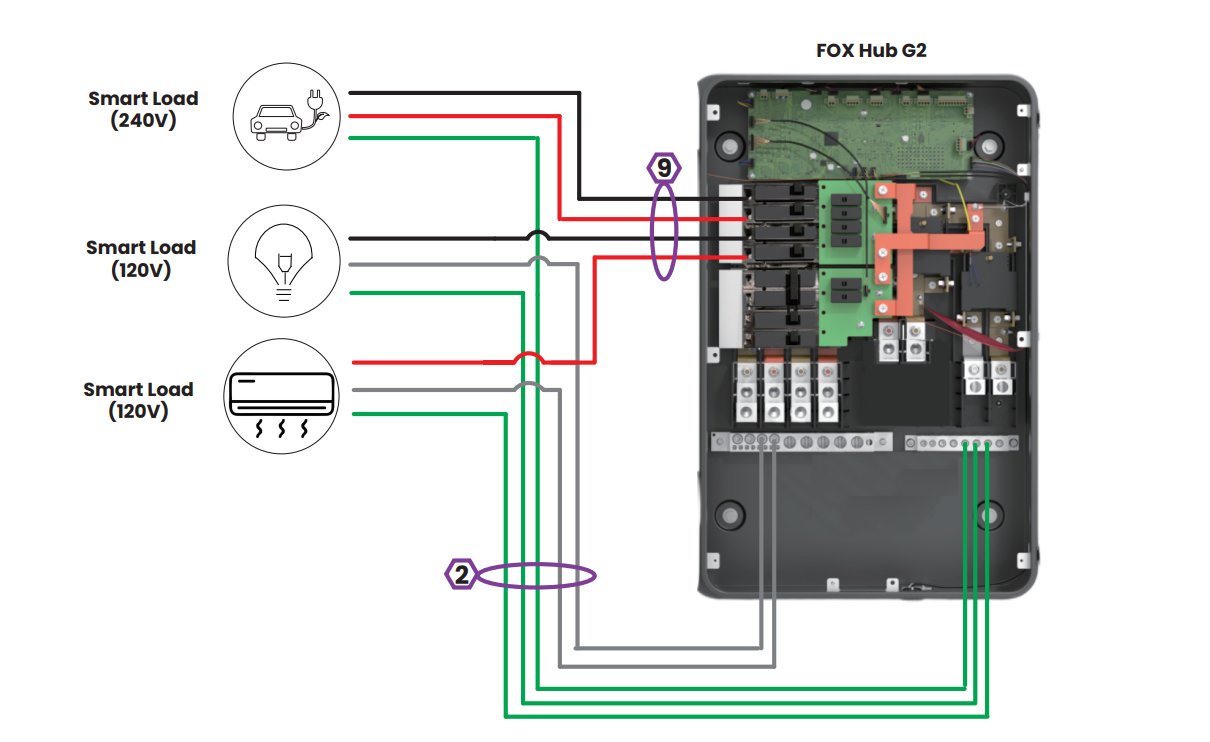 FOX Hub G2

Smart Load (240V)

Smart Load (120V)

Smart Load (120V)

9

2